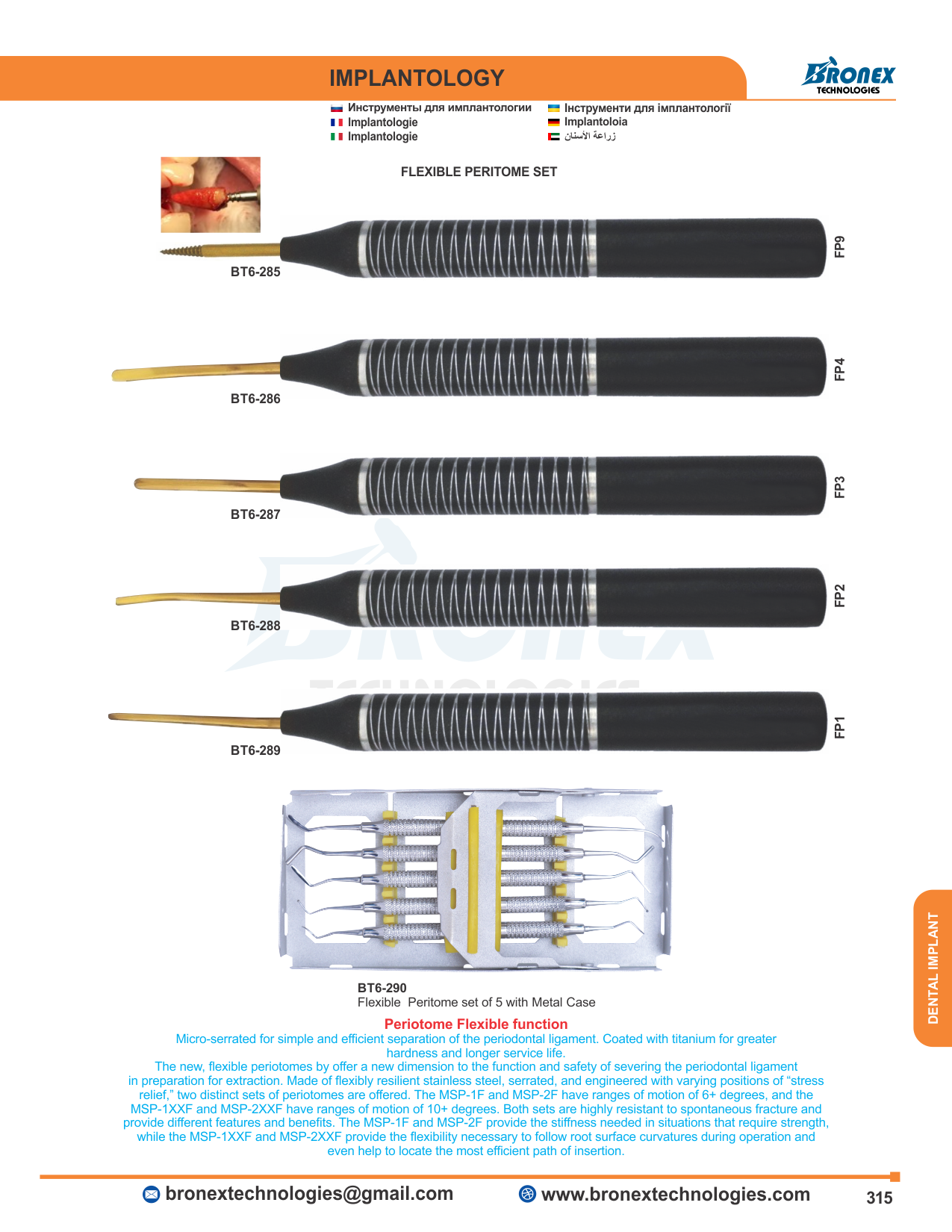 IMPLANTOLOGY

BRONEX TECHNOLOGIES

Инструменты для имплантологии
Implantologie
Implantologie
Інструменти для імплантології
Implantoloia
زراعة الأسنان

FLEXIBLE PERITOME SET

BT6-285
FP9

BT6-286
FP4

BT6-287
FP3

BT6-288
FP2

BT6-289
FP1

BT6-290
Flexible Peritome set of 5 with Metal Case

Periotome Flexible function
Micro-serrated for simple and efficient separation of the periodontal ligament. Coated with titanium for greater hardness and longer service life.
The new, flexible periotomes by offer a new dimension to the function and safety of severing the periodontal ligament in preparation for extraction. Made of flexibly resilient stainless steel, serrated, and engineered with varying positions of “stress relief,” two distinct sets of periotomes are offered. The MSP-1F and MSP-2F have ranges of motion of 6+ degrees, and the MSP-1XXF and MSP-2XXF have ranges of motion of 10+ degrees. Both sets are highly resistant to spontaneous fracture and provide different features and benefits. The MSP-1F and MSP-2F provide the stiffness needed in situations that require strength, while the MSP-1XXF and MSP-2XXF provide the flexibility necessary to follow root surface curvatures during operation and even help to locate the most efficient path of insertion.

DENTAL IMPLANT

bronextechnologies@gmail.com
www.bronextechnologies.com
315